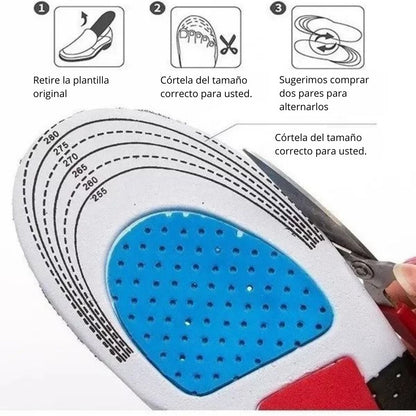 1
Retire la plantilla original

2
Córtela del tamaño correcto para usted.

3
Sugerimos comprar dos pares para alternarlos

Córtela del tamaño correcto para usted.

280
275
270
265
260
255